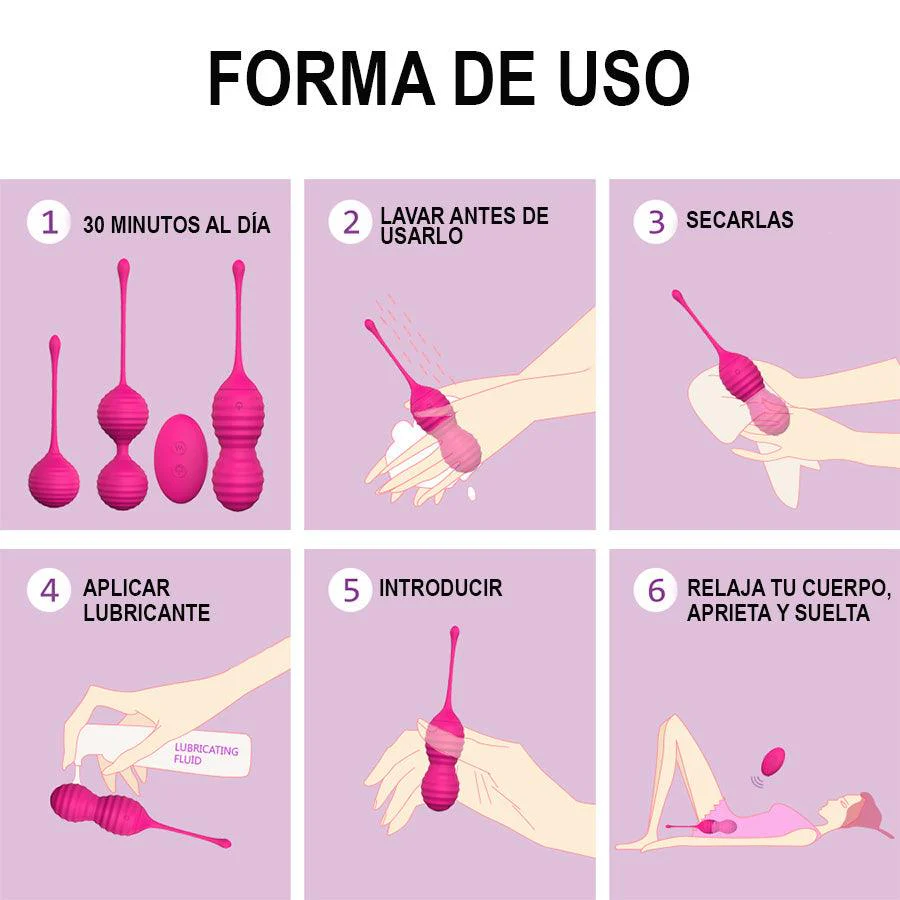 FORMA DE USO

1 30 MINUTOS AL DÍA

2 LAVAR ANTES DE USARLO

3 SECARLAS

4 APLICAR LUBRICANTE

LUBRICATING FLUID

5 INTRODUCIR

6 RELAJA TU CUERPO, APRIETA Y SUELTA