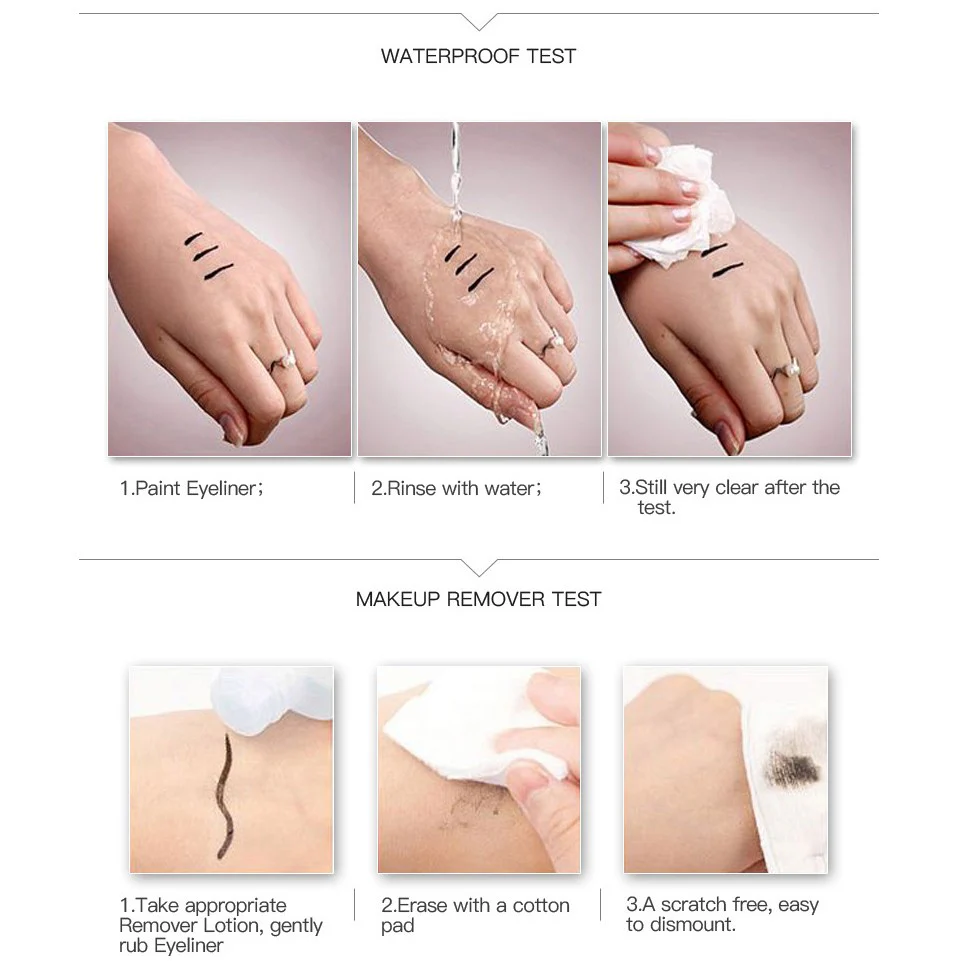 WATERPROOF TEST

1.Paint Eyeliner;

2.Rinse with water;

3.Still very clear after the test.

MAKEUP REMOVER TEST

1.Take appropriate Remover Lotion, gently rub Eyeliner

2.Erase with a cotton pad

3.A scratch free, easy to dismount.